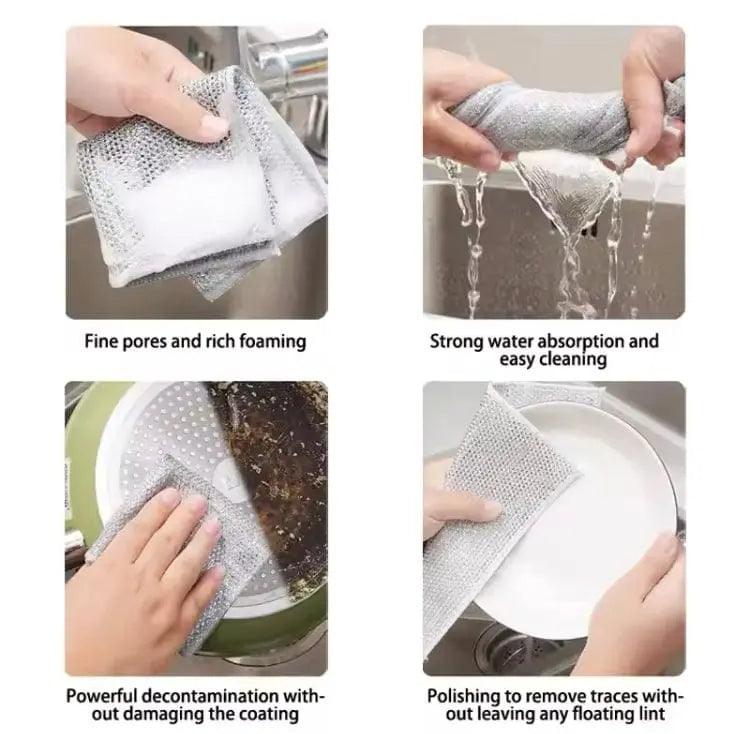 Fine pores and rich foaming

Strong water absorption and easy cleaning

Powerful decontamination without damaging the coating

Polishing to remove traces without leaving any floating lint